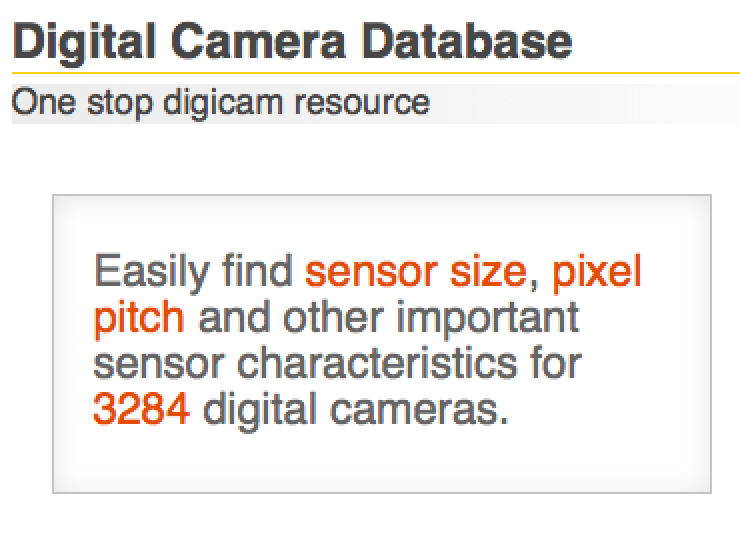 Digital Camera Database

One stop digicam resource

Easily find sensor size, pixel pitch and other important sensor characteristics for 3284 digital cameras.