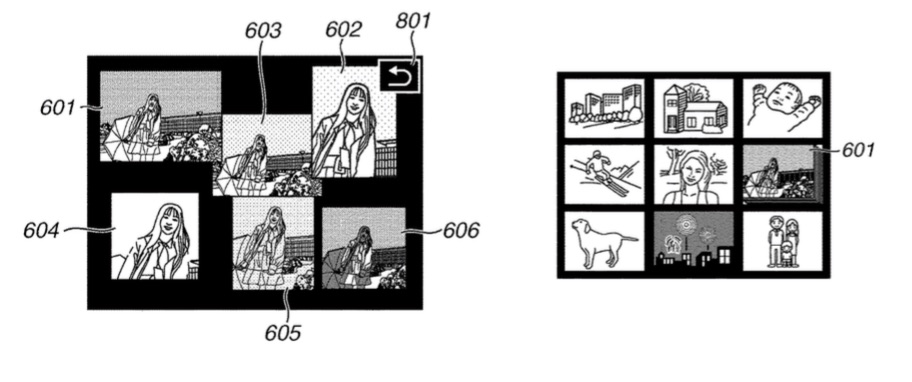 603
602
801
601
604
606
605
601