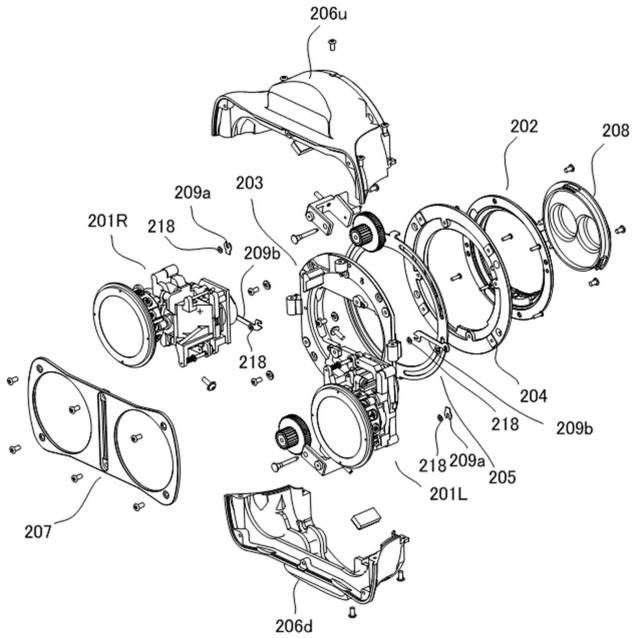 206u

202

208

203

209a

201R

218

209b

218

204

218

209b

218

209a

205

201L

207

206d